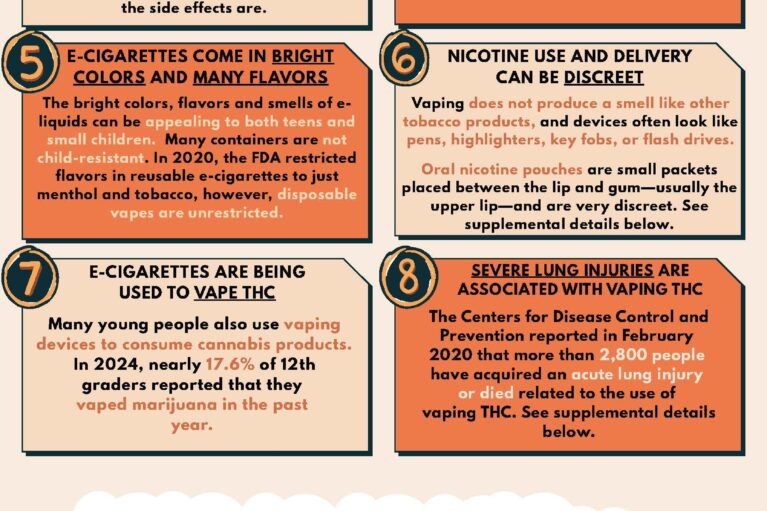 the side effects are.

5
E-CIGARETTES COME IN BRIGHT COLORS AND MANY FLAVORS

The bright colors, flavors and smells of e-liquids can be appealing to both teens and small children. Many containers are not child-resistant. In 2020, the FDA restricted flavors in reusable e-cigarettes to just menthol and tobacco, however, disposable vapes are unrestricted.

6
NICOTINE USE AND DELIVERY CAN BE DISCREET

Vaping does not produce a smell like other tobacco products, and devices often look like pens, highlighters, key fobs, or flash drives.

Oral nicotine pouches are small packets placed between the lip and gum—usually the upper lip—and are very discreet. See supplemental details below.

7
E-CIGARETTES ARE BEING USED TO VAPE THC

Many young people also use vaping devices to consume cannabis products. In 2024, nearly 17.6% of 12th graders reported that they vaped marijuana in the past year.

8
SEVERE LUNG INJURIES ARE ASSOCIATED WITH VAPING THC

The Centers for Disease Control and Prevention reported in February 2020 that more than 2,800 people have acquired an acute lung injury or died related to the use of vaping THC. See supplemental details below.